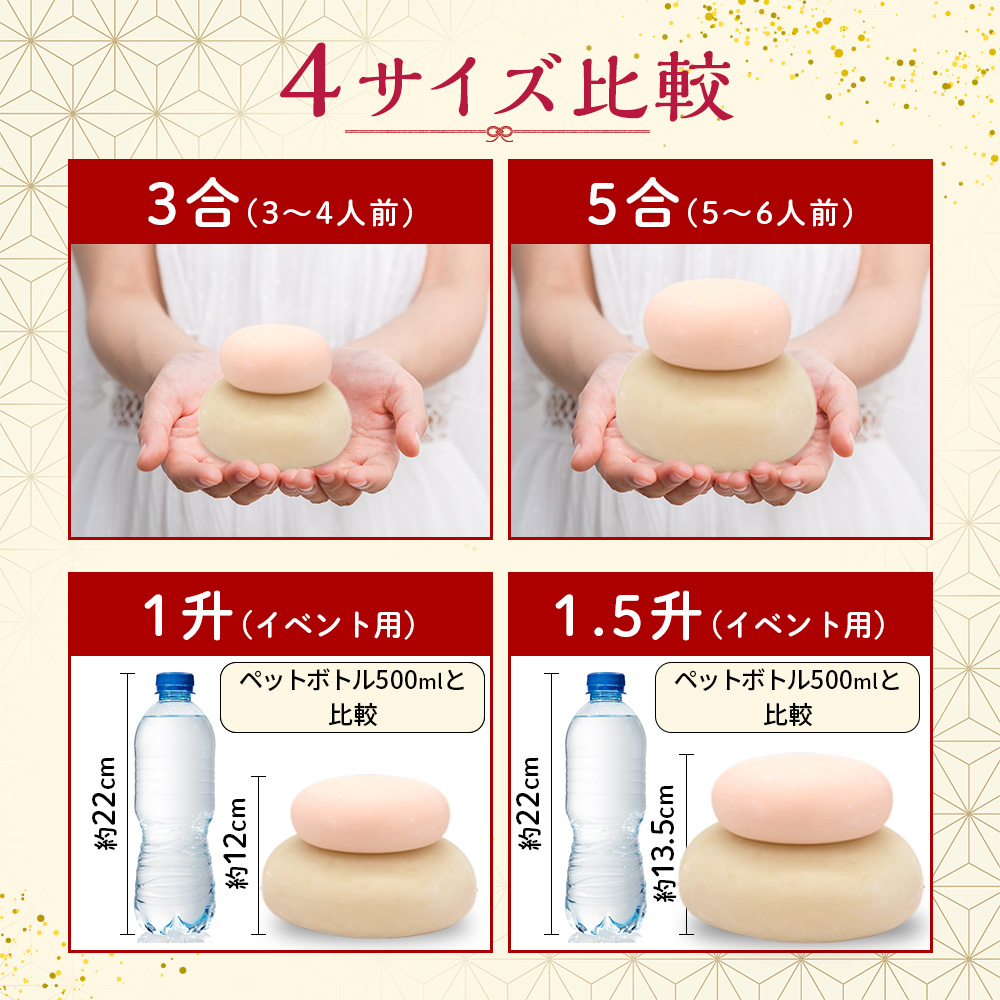 4サイズ比較

3合（3〜4人前）

5合（5〜6人前）

1升（イベント用）

ペットボトル500mlと比較

約22cm

約12cm

1.5升（イベント用）

ペットボトル500mlと比較

約22cm

約13.5cm